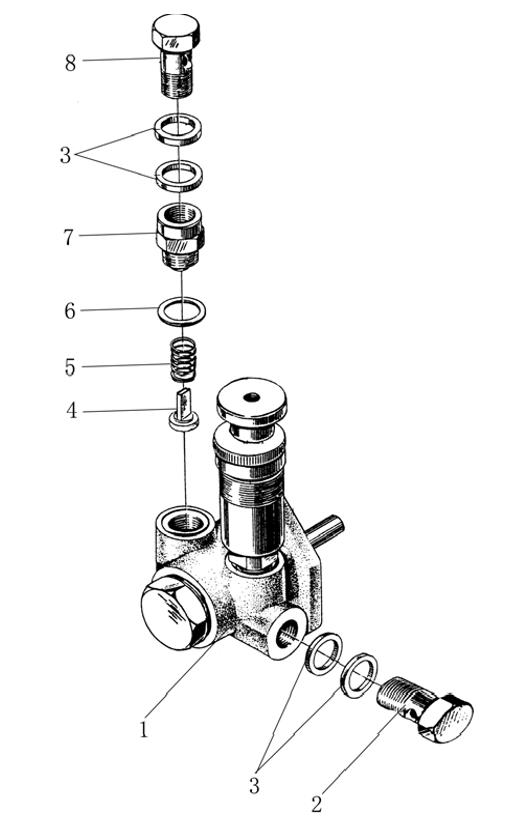 8
3
7
6
5
4
1
3
2