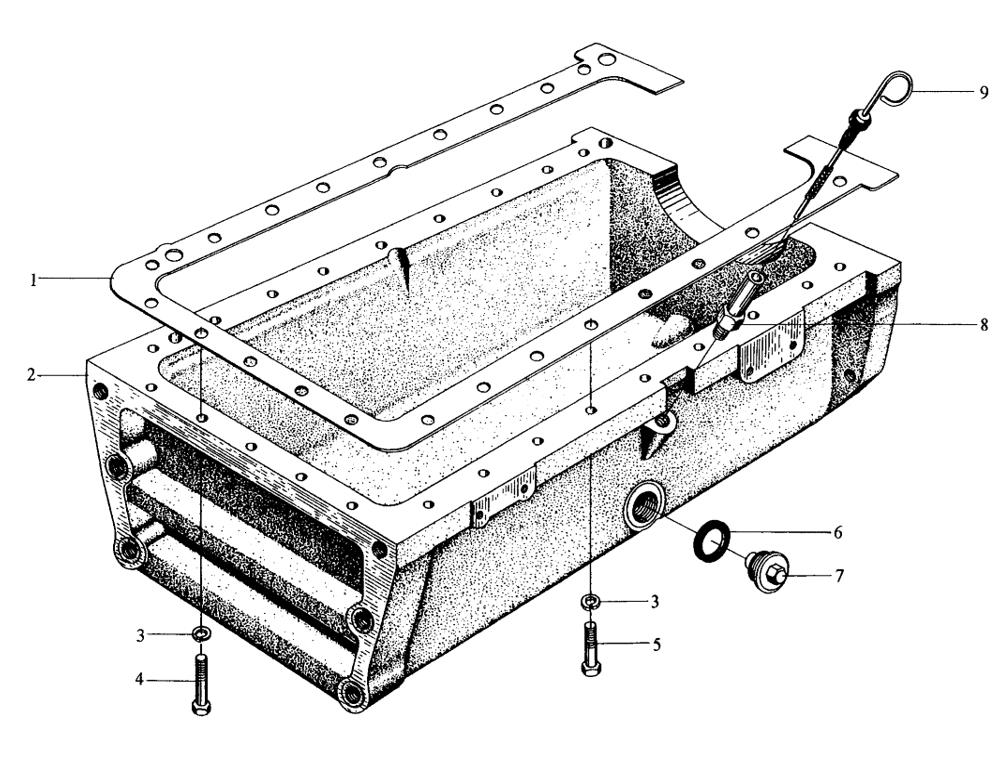 9
1
8
2
6
7
3
3
5
4