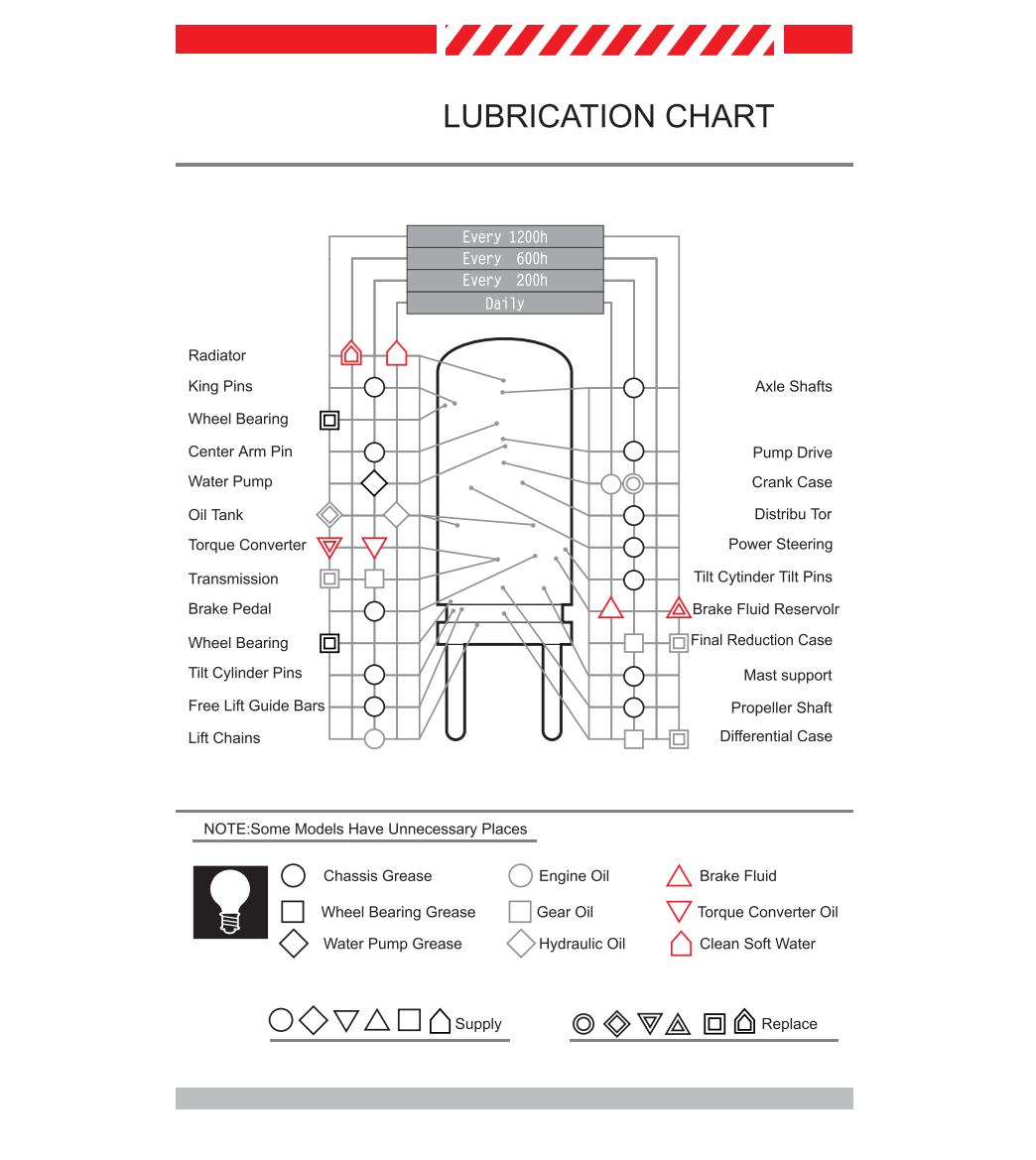 LUBRICATION CHART

Every 1200h
Every 600h
Every 200h
Daily

Radiator
King Pins
Wheel Bearing
Center Arm Pin
Water Pump
Oil Tank
Torque Converter
Transmission
Brake Pedal
Wheel Bearing
Tilt Cylinder Pins
Free Lift Guide Bars
Lift Chains

Axle Shafts
Pump Drive
Crank Case
Distribu Tor
Power Steering
Tilt Cytinder Tilt Pins
Brake Fluid Reservolr
Final Reduction Case
Mast support
Propeller Shaft
Differential Case

NOTE:Some Models Have Unnecessary Places

Chassis Grease
Wheel Bearing Grease
Water Pump Grease
Engine Oil
Gear Oil
Hydraulic Oil
Brake Fluid
Torque Converter Oil
Clean Soft Water

Supply
Replace